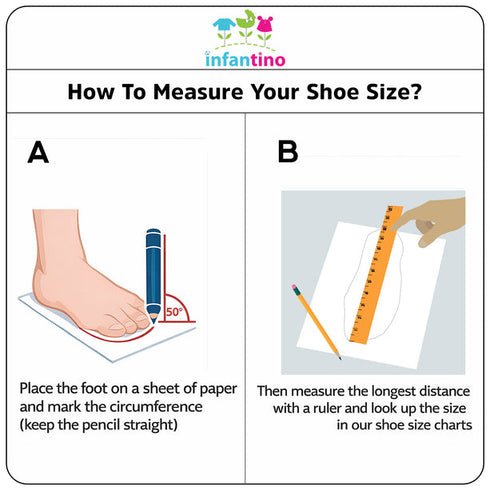 infantino

How To Measure Your Shoe Size?

A

50°

Place the foot on a sheet of paper and mark the circumference (keep the pencil straight)

B

Then measure the longest distance with a ruler and look up the size in our shoe size charts